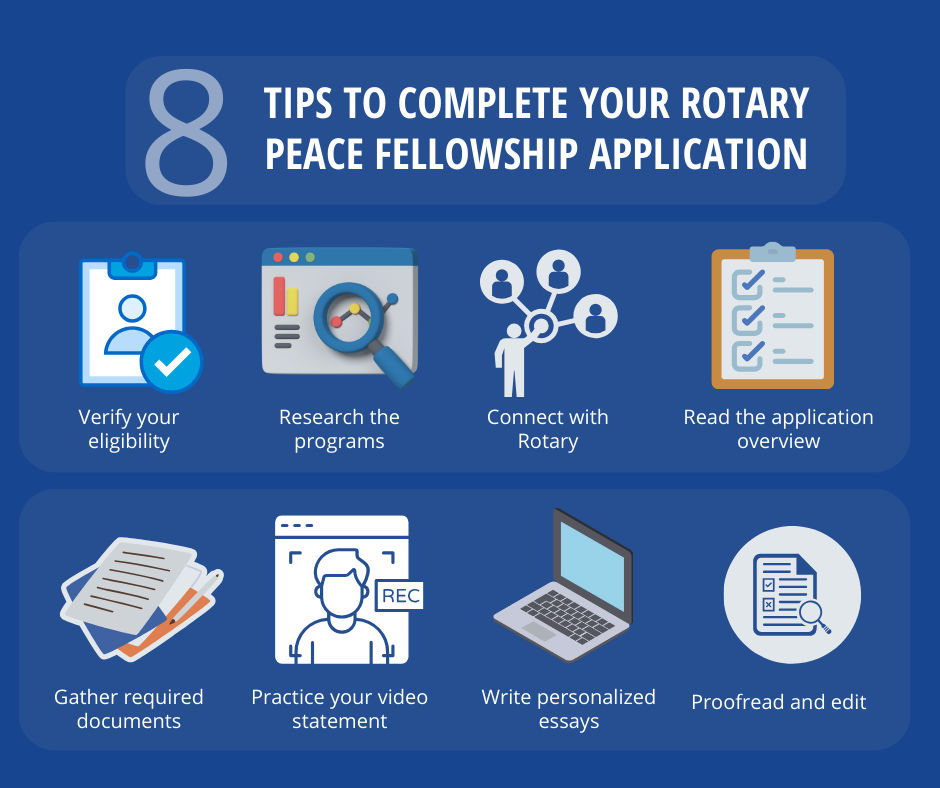 8 TIPS TO COMPLETE YOUR ROTARY PEACE FELLOWSHIP APPLICATION

Verify your eligibility

Research the programs

Connect with Rotary

Read the application overview

Gather required documents

REC

Practice your video statement

Write personalized essays

Proofread and edit